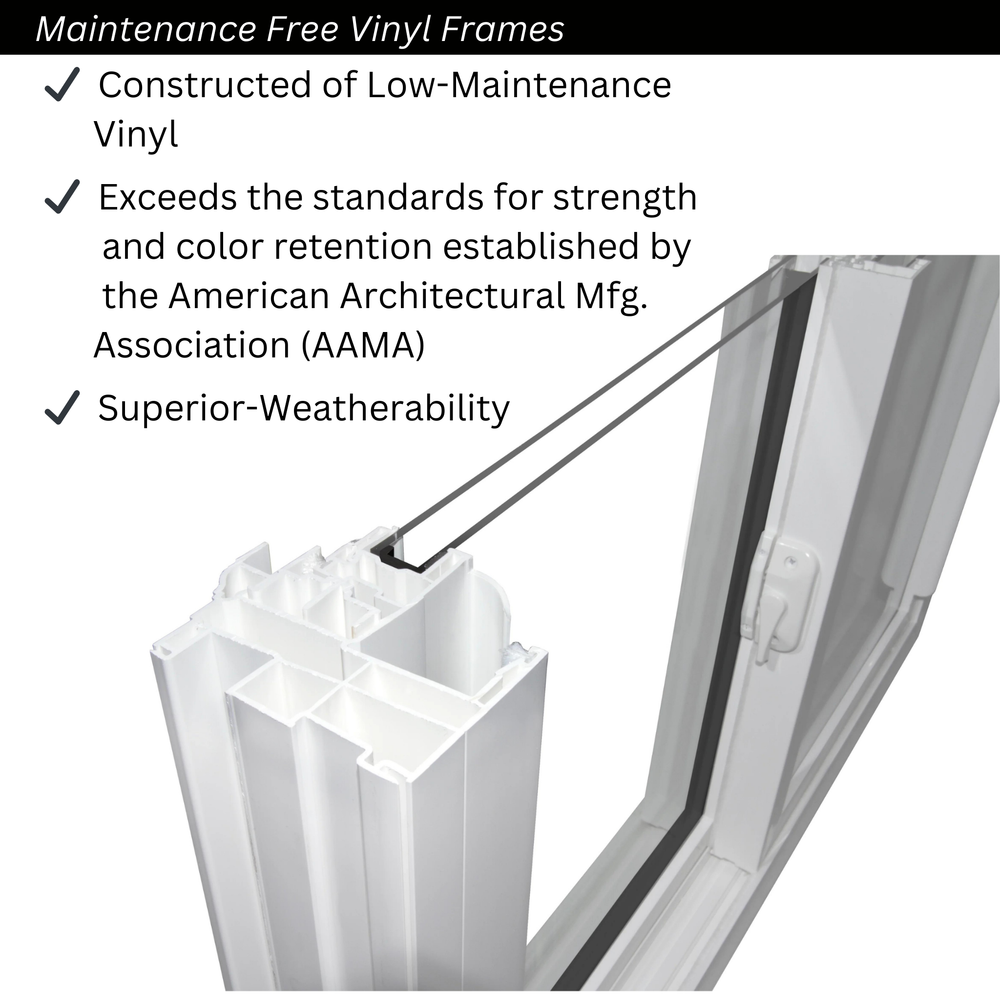 Maintenance Free Vinyl Frames

✓ Constructed of Low-Maintenance Vinyl

✓ Exceeds the standards for strength and color retention established by the American Architectural Mfg. Association (AAMA)

✓ Superior-Weatherability