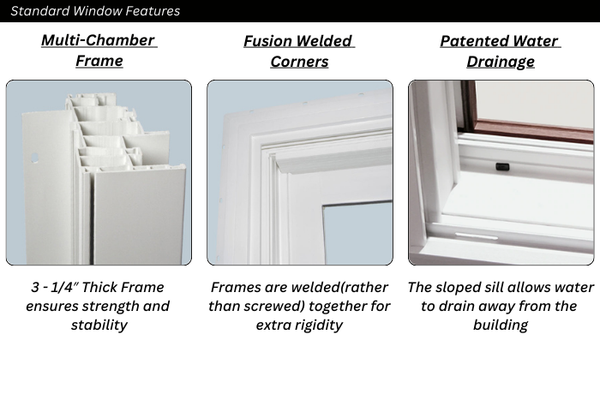 Standard Window Features

Multi-Chamber Frame

3 - 1/4" Thick Frame ensures strength and stability

Fusion Welded Corners

Frames are welded(rather than screwed) together for extra rigidity

Patented Water Drainage

The sloped sill allows water to drain away from the building