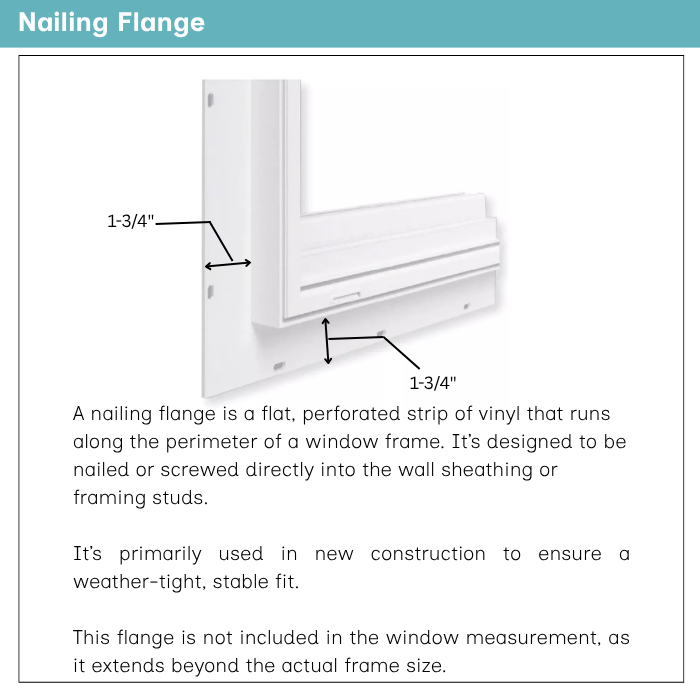 Nailing Flange

1-3/4"

1-3/4"

A nailing flange is a flat, perforated strip of vinyl that runs along the perimeter of a window frame. It's designed to be nailed or screwed directly into the wall sheathing or framing studs.

It's primarily used in new construction to ensure a weather-tight, stable fit.

This flange is not included in the window measurement, as it extends beyond the actual frame size.