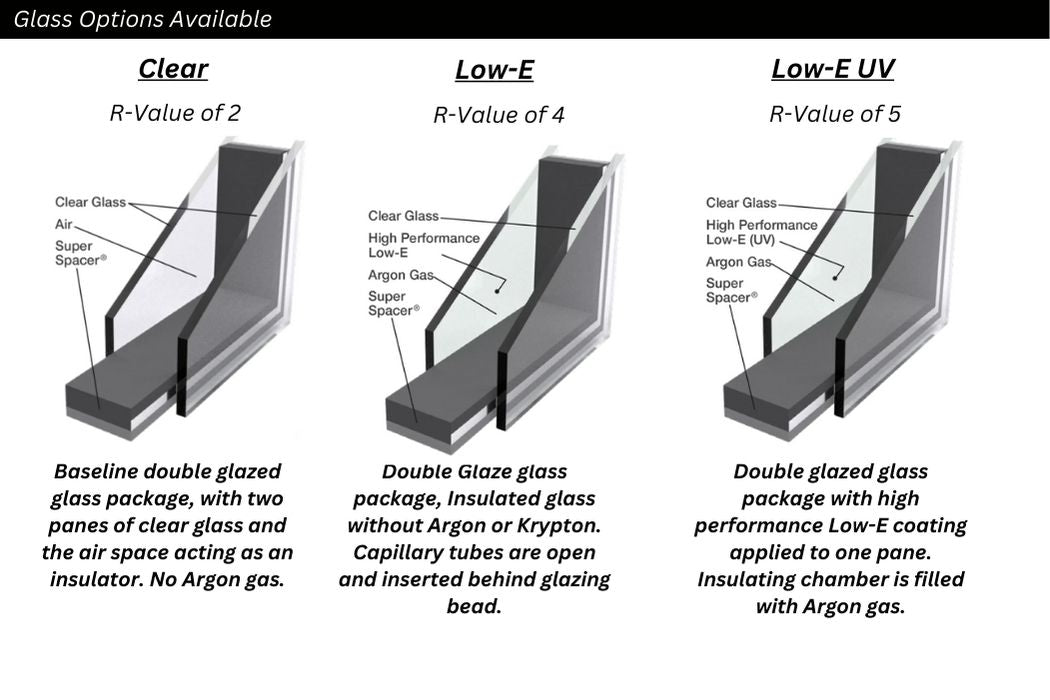 Glass Options Available

Clear

R-Value of 2

Clear Glass
Air
Super Spacer®

Baseline double glazed glass package, with two panes of clear glass and the air space acting as an insulator. No Argon gas.

Low-E

R-Value of 4

Clear Glass
High Performance Low-E
Argon Gas
Super Spacer®

Double Glaze glass package, Insulated glass without Argon or Krypton. Capillary tubes are open and inserted behind glazing bead.

Low-E UV

R-Value of 5

Clear Glass
High Performance Low-E (UV)
Argon Gas
Super Spacer®

Double glazed glass package with high performance Low-E coating applied to one pane. Insulating chamber is filled with Argon gas.