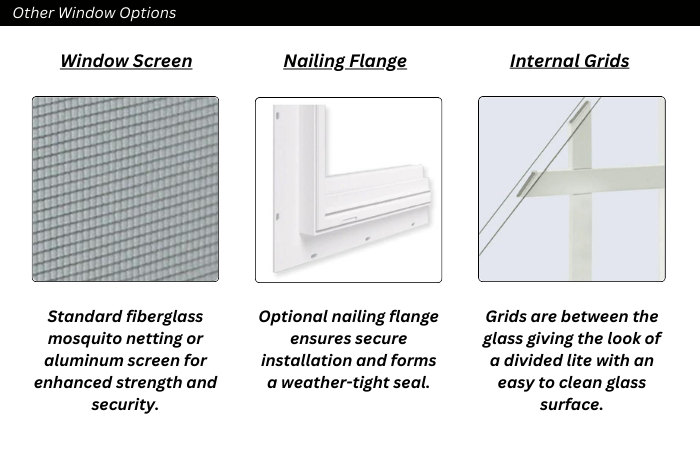 Other Window Options

Window Screen

Standard fiberglass mosquito netting or aluminum screen for enhanced strength and security.

Nailing Flange

Optional nailing flange ensures secure installation and forms a weather-tight seal.

Internal Grids

Grids are between the glass giving the look of a divided lite with an easy to clean glass surface.